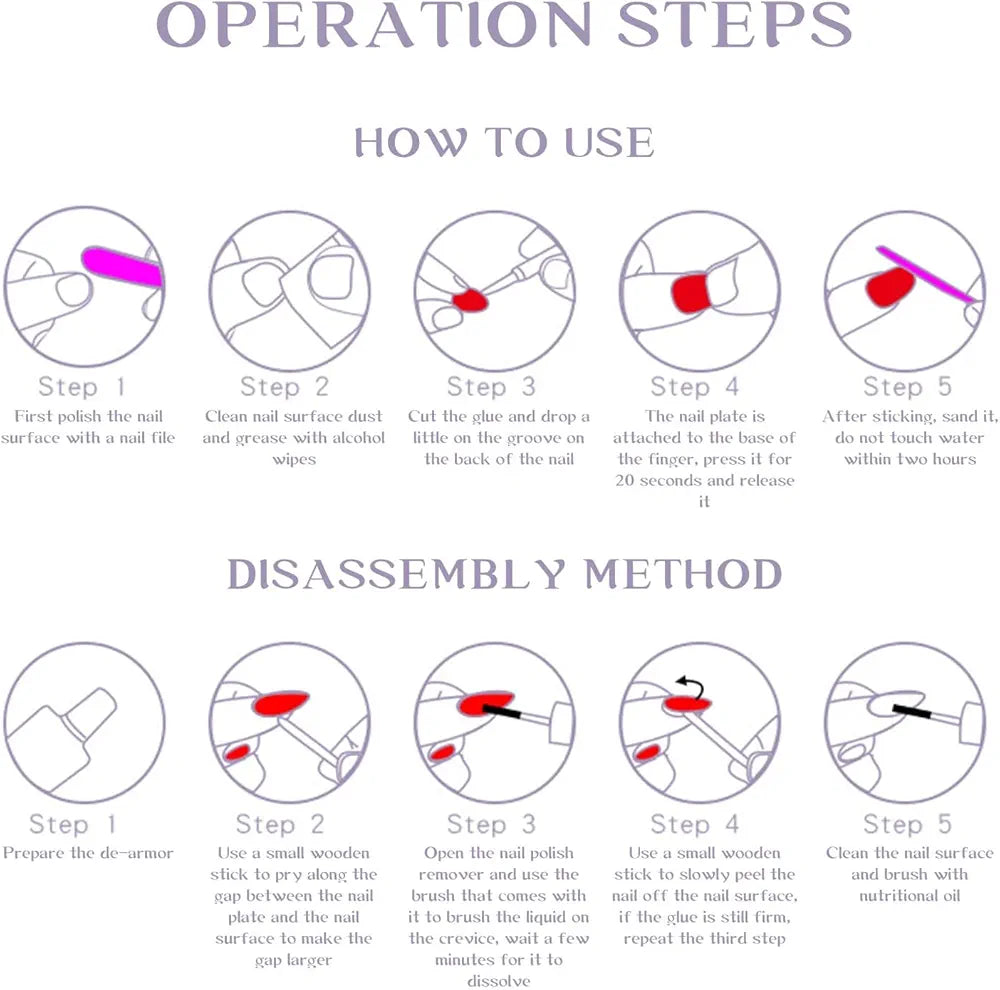 OPERATION STEPS

HOW TO USE

Step 1
First polish the nail surface with a nail file

Step 2
Clean nail surface dust and grease with alcohol wipes

Step 3
Cut the glue and drop a little on the groove on the back of the nail

Step 4
The nail plate is attached to the base of the finger, press it for 20 seconds and release it

Step 5
After sticking, sand it, do not touch water within two hours

DISASSEMBLY METHOD

Step 1
Prepare the de-armor

Step 2
Use a small wooden stick to pry along the gap between the nail plate and the nail surface to make the gap larger

Step 3
Open the nail polish remover and use the brush that comes with it to brush the liquid on the crevice, wait a few minutes for it to dissolve

Step 4
Use a small wooden stick to slowly peel the nail off the nail surface, if the glue is still firm, repeat the third step

Step 5
Clean the nail surface and brush with nutritional oil