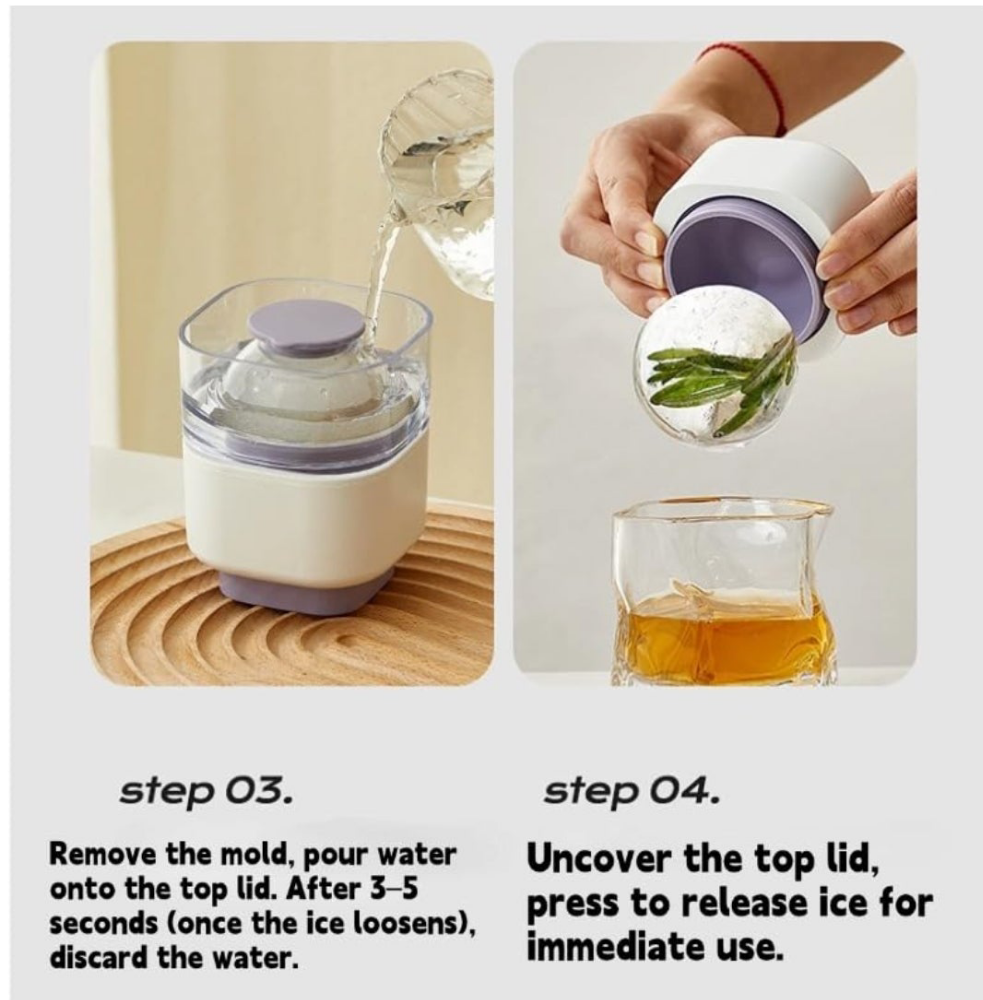 step 03.

Remove the mold, pour water onto the top lid. After 3–5 seconds (once the ice loosens), discard the water.

step 04.

Uncover the top lid, press to release ice for immediate use.